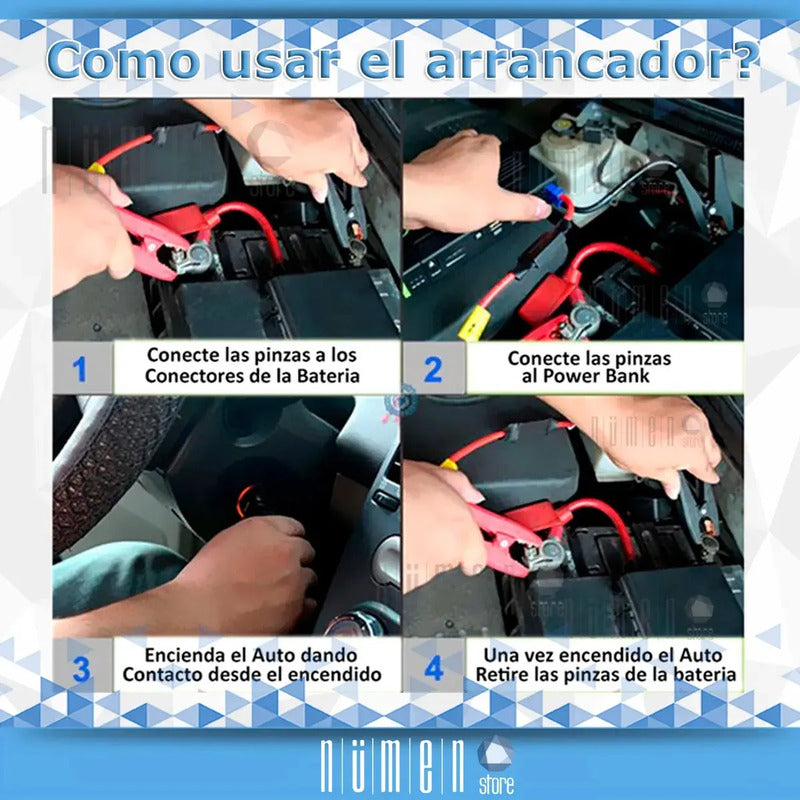 Como usar el arrancador?

1 Conecte las pinzas a los Conectores de la Bateria

2 Conecte las pinzas al Power Bank

3 Encienda el Auto dando Contacto desde el encendido

4 Una vez encendido el Auto Retire las pinzas de la bateria

nümen store