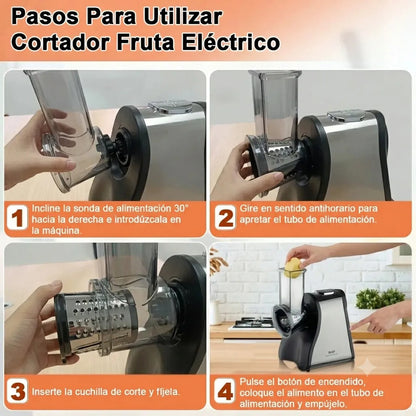 Pasos Para Utilizar Cortador Fruta Eléctrico

1 Incline la sonda de alimentación 30° hacia la derecha e introdúzcala en la máquina.

2 Gire en sentido antihorario para apretar el tubo de alimentación.

3 Inserte la cuchilla de corte y fíjela.

4 Pulse el botón de encendido, coloque el alimento en el tubo de alimentación y empújelo.