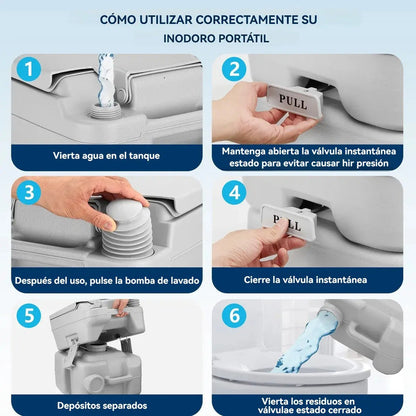 CÓMO UTILIZAR CORRECTAMENTE SU
INODORO PORTÁTIL

1
Vierta agua en el tanque

2
PULL
Mantenga abierta la válvula instantánea estado para evitar causar hir presión

3
Después del uso, pulse la bomba de lavado

4
PULL
Cierre la válvula instantánea

5
Depósitos separados

6
Vierta los residuos en válvulae estado cerrado