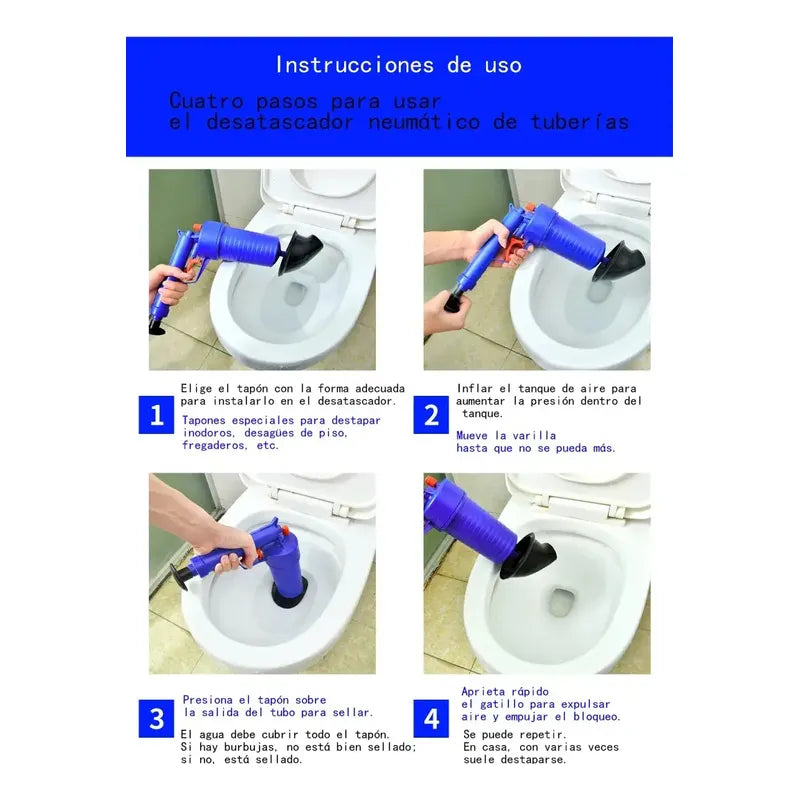 Instrucciones de uso

Cuatro pasos para usar
el desatascador neumático de tuberías

1

Elige el tapón con la forma adecuada para instalarlo en el desatascador.

Tapones especiales para destapar inodoros, desagües de piso, fregaderos, etc.

2

Inflar el tanque de aire para aumentar la presión dentro del tanque.

Mueve la varilla hasta que no se pueda más.

3

Presiona el tapón sobre la salida del tubo para sellar.

El agua debe cubrir todo el tapón.
Si hay burbujas, no está bien sellado;
si no, está sellado.

4

Aprieta rápido el gatillo para expulsar aire y empujar el bloqueo.

Se puede repetir.
En casa, con varias veces suele destaparse.