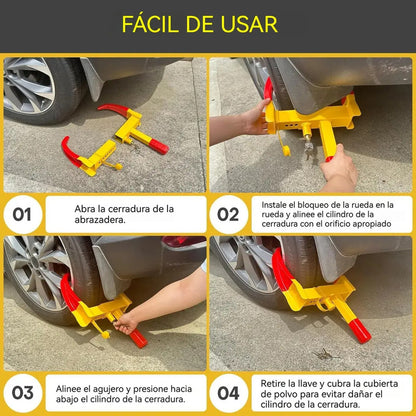 FÁCIL DE USAR

01

Abra la cerradura de la abrazadera.

02

Instale el bloqueo de la rueda en la rueda y alinee el cilindro de la cerradura con el orificio apropiado

03

Alinee el agujero y presione hacia abajo el cilindro de la cerradura.

04

Retire la llave y cubra la cubierta de polvo para evitar dañar el cilindro de la cerradura.