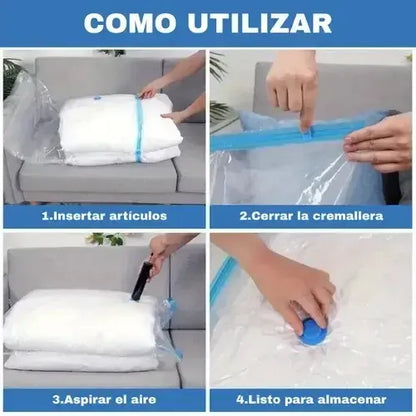 COMO UTILIZAR

1.Insertar artículos

2.Cerrar la cremallera

3.Aspirar el aire

4.Listo para almacenar