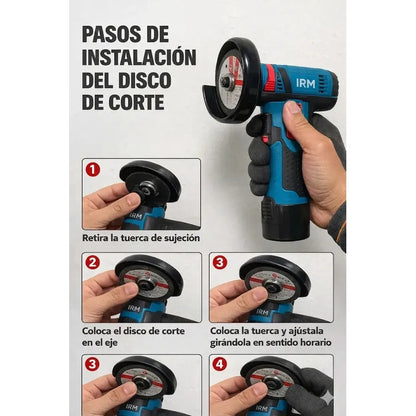 PASOS DE INSTALACIÓN DEL DISCO DE CORTE

IRM

1

IRM

Retira la tuerca de sujeción

2

IRM

Coloca el disco de corte en el eje

3

IRM

Coloca la tuerca y ajústala girándola en sentido horario

3

IRM

4

IRM